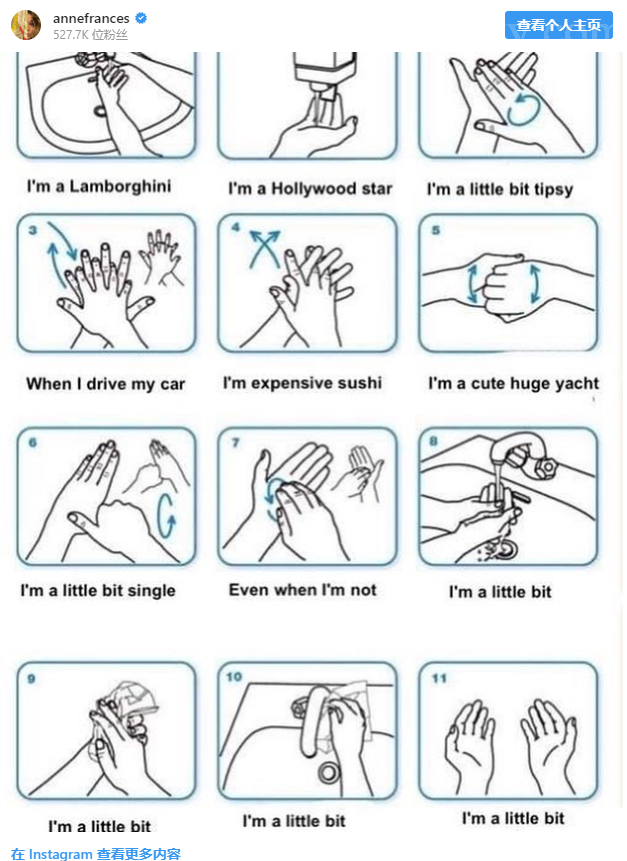 annefrances
527.7K 位粉丝
查看个人主页

I'm a Lamborghini

I'm a Hollywood star

I'm a little bit tipsy

3

When I drive my car

4

I'm expensive sushi

5

I'm a cute huge yacht

6

I'm a little bit single

7

Even when I'm not

8

I'm a little bit

9

I'm a little bit

10

I'm a little bit

11

I'm a little bit

在 Instagram 查看更多内容