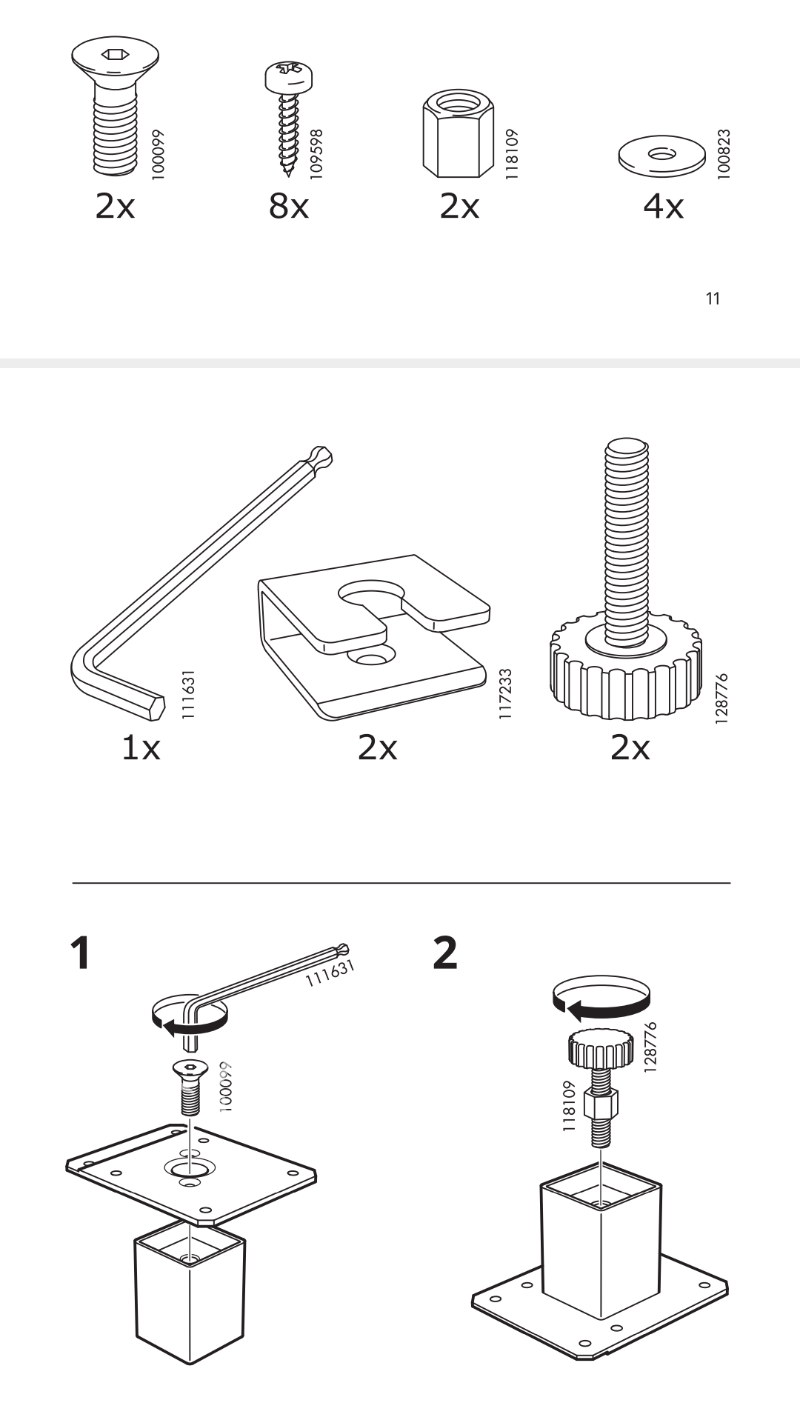 100099
2x

109598
8x

118109
2x

100823
4x

11

111631
1x

117233
2x

128776
2x

1
111631
100099

2
128776
118109