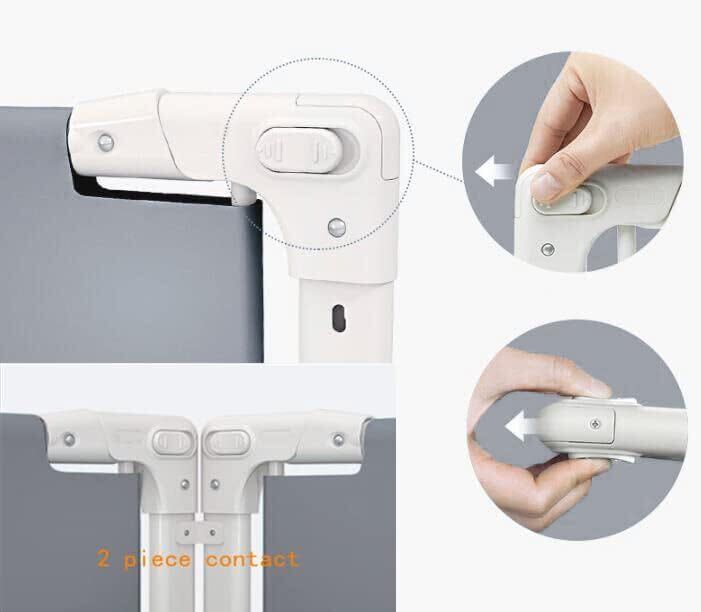 2 piece contact