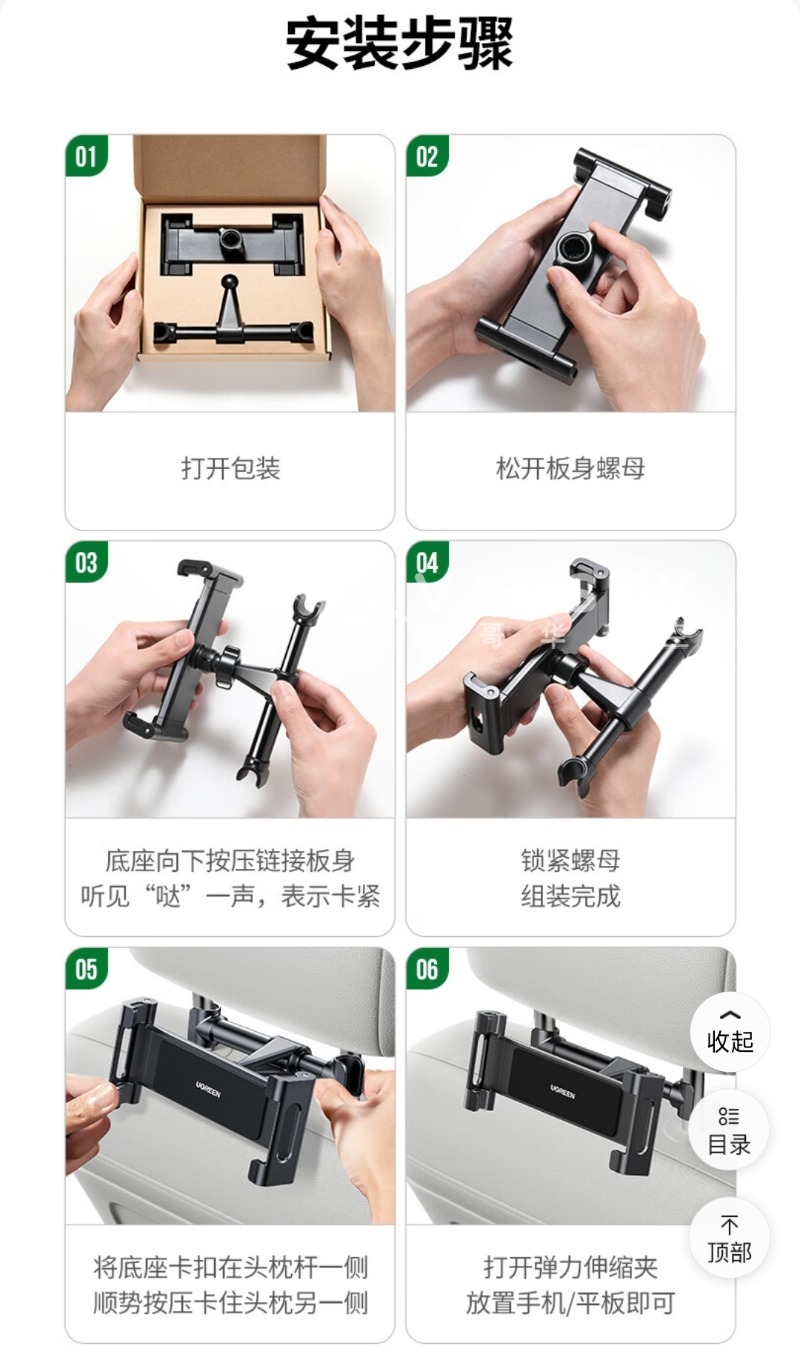 安装步骤

01

打开包装

02

松开板身螺母

03

底座向下按压链接板身
听见“哒”一声，表示卡紧

04

锁紧螺母
组装完成

05

UGREEN

将底座卡扣在头枕杆一侧
顺势按压卡住头枕另一侧

06

UGREEN

打开弹力伸缩夹
放置手机/平板即可

收起

目录

顶部