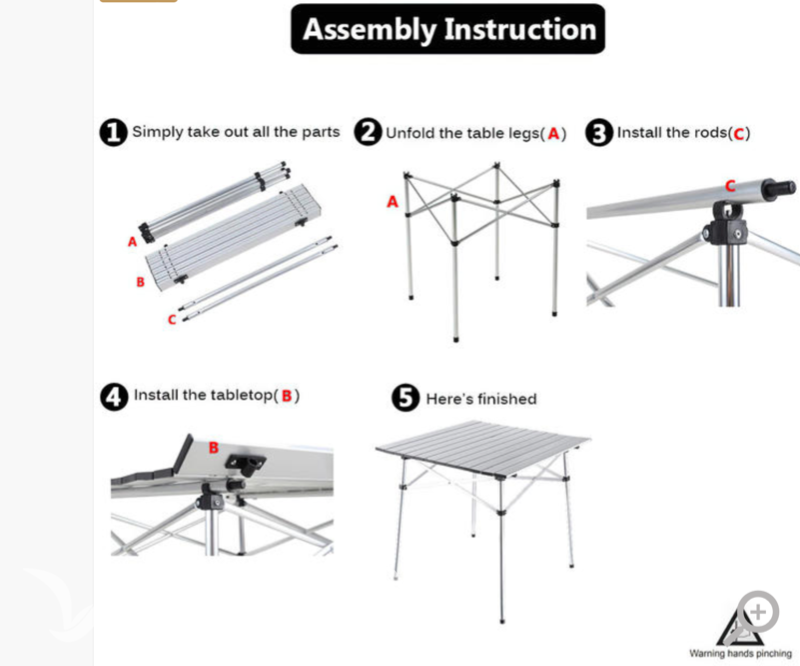 Assembly Instruction

1 Simply take out all the parts

A

B

C

2 Unfold the table legs(A)

A

3 Install the rods(C)

C

4 Install the tabletop(B)

B

5 Here's finished

Warning hands pinching